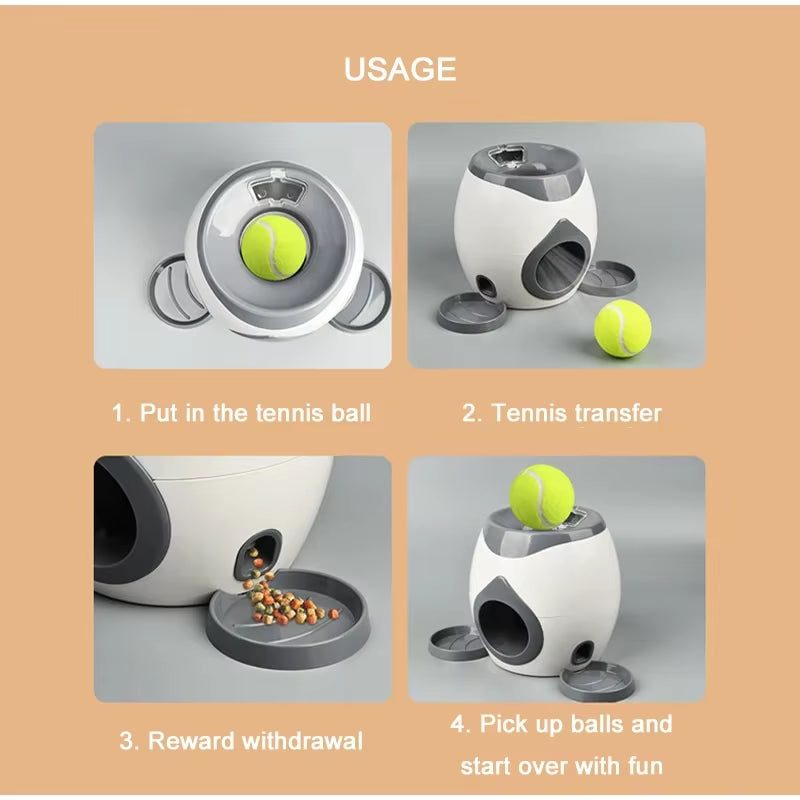 USAGE

1. Put in the tennis ball

2. Tennis transfer

3. Reward withdrawal

4. Pick up balls and start over with fun